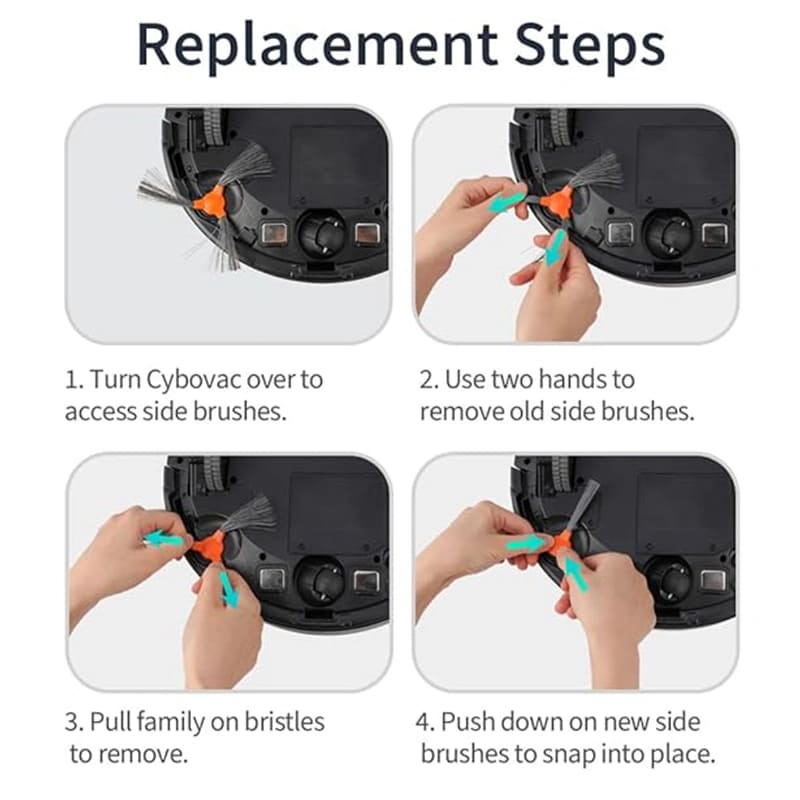 Replacement Steps

1. Turn Cybovac over to access side brushes.

2. Use two hands to remove old side brushes.

3. Pull family on bristles to remove.

4. Push down on new side brushes to snap into place.