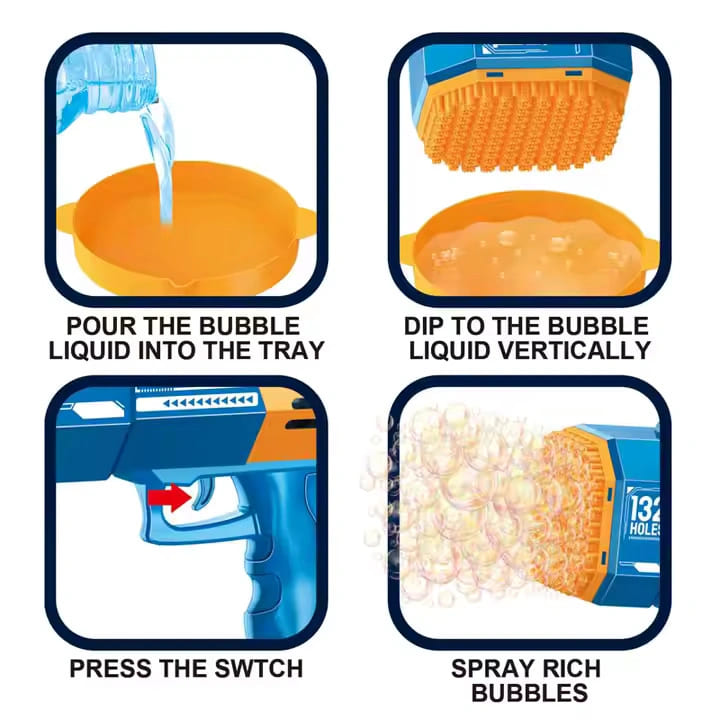 POUR THE BUBBLE LIQUID INTO THE TRAY

DIP TO THE BUBBLE LIQUID VERTICALLY

PRESS THE SWTCH

132 HOLES

SPRAY RICH BUBBLES