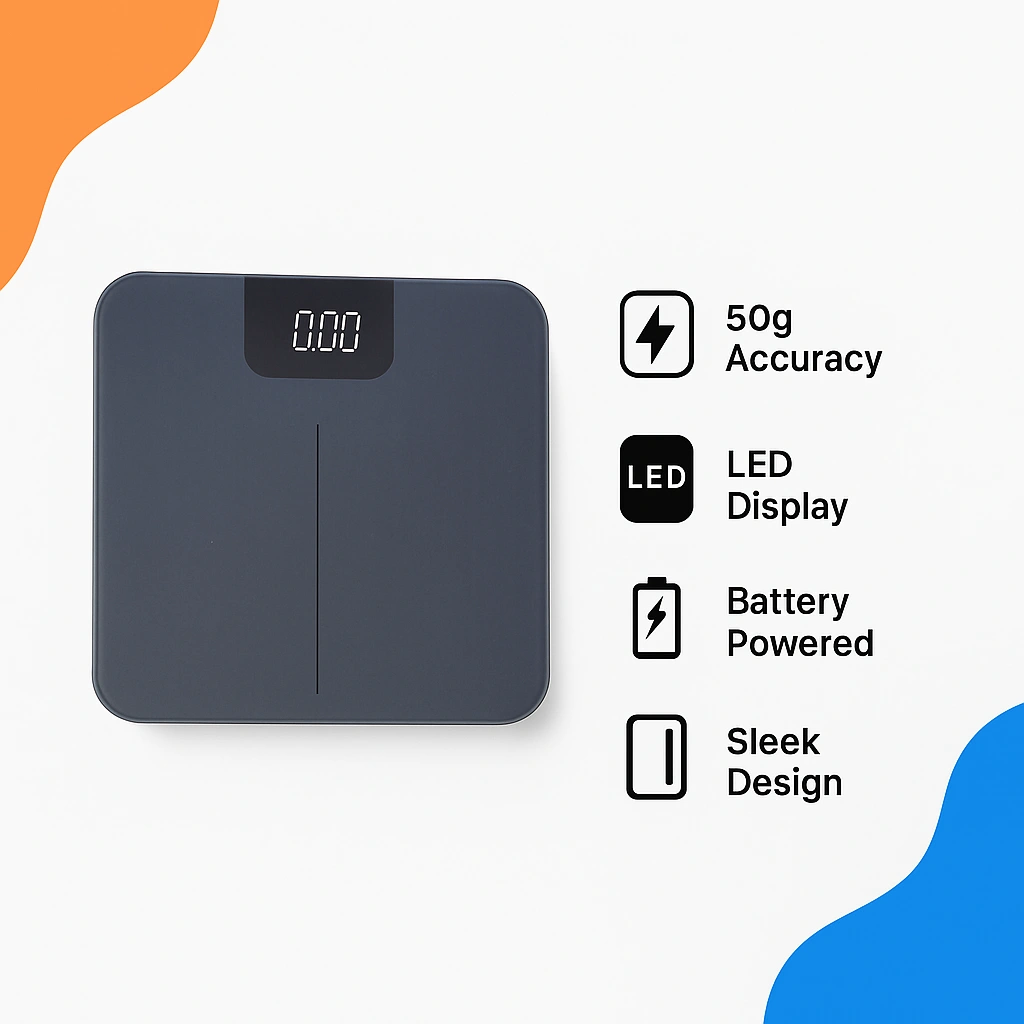 0.00

50g Accuracy

LED

LED Display

Battery Powered

Sleek Design